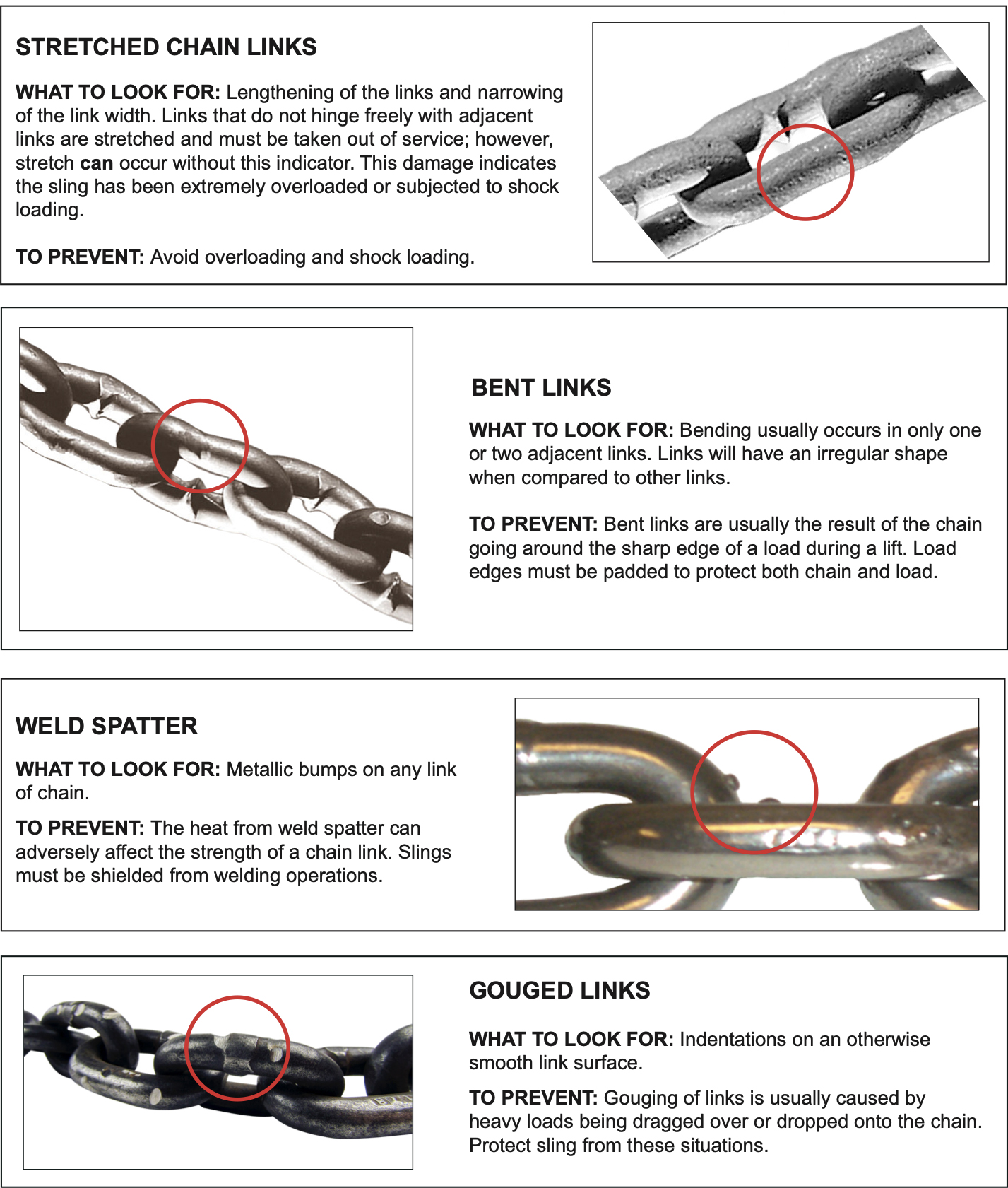 STRETCHED CHAIN LINKS

WHAT TO LOOK FOR: Lengthening of the links and narrowing of the link width. Links that do not hinge freely with adjacent links are stretched and must be taken out of service; however, stretch can occur without this indicator. This damage indicates the sling has been extremely overloaded or subjected to shock loading.

TO PREVENT: Avoid overloading and shock loading.

BENT LINKS

WHAT TO LOOK FOR: Bending usually occurs in only one or two adjacent links. Links will have an irregular shape when compared to other links.

TO PREVENT: Bent links are usually the result of the chain going around the sharp edge of a load during a lift. Load edges must be padded to protect both chain and load.

WELD SPATTER

WHAT TO LOOK FOR: Metallic bumps on any link of chain.

TO PREVENT: The heat from weld spatter can adversely affect the strength of a chain link. Slings must be shielded from welding operations.

GOUGED LINKS

WHAT TO LOOK FOR: Indentations on an otherwise smooth link surface.

TO PREVENT: Gouging of links is usually caused by heavy loads being dragged over or dropped onto the chain. Protect sling from these situations.